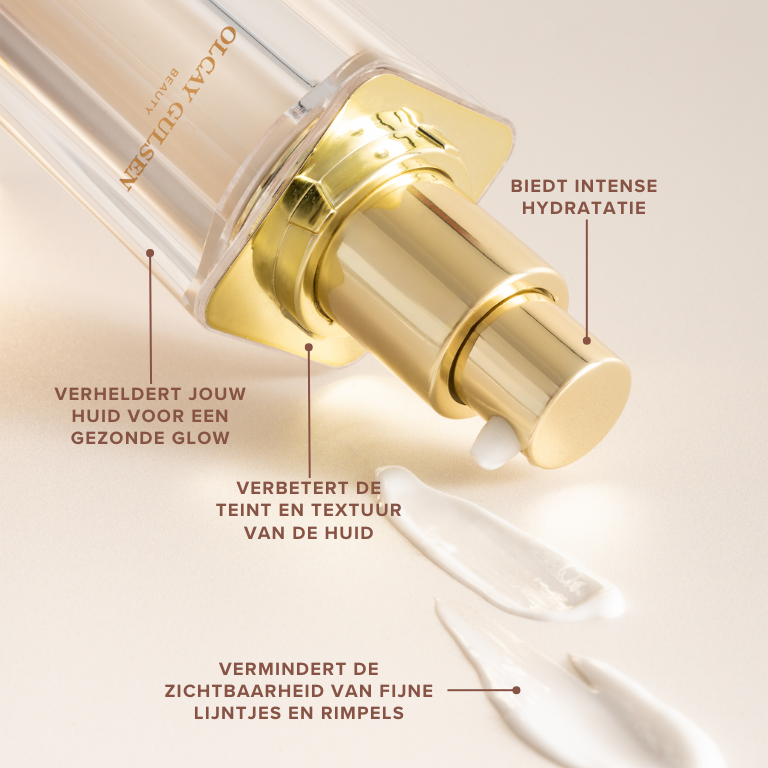 OLCAY GULSEN
BEAUTY

BIEDT INTENSE HYDRATATIE

VERHELDERT JOUW HUID VOOR EEN GEZONDE GLOW

VERBETERT DE TEINT EN TEXTUUR VAN DE HUID

VERMINDERT DE ZICHTBAARHEID VAN FIJNE LIJNTJES EN RIMPELS